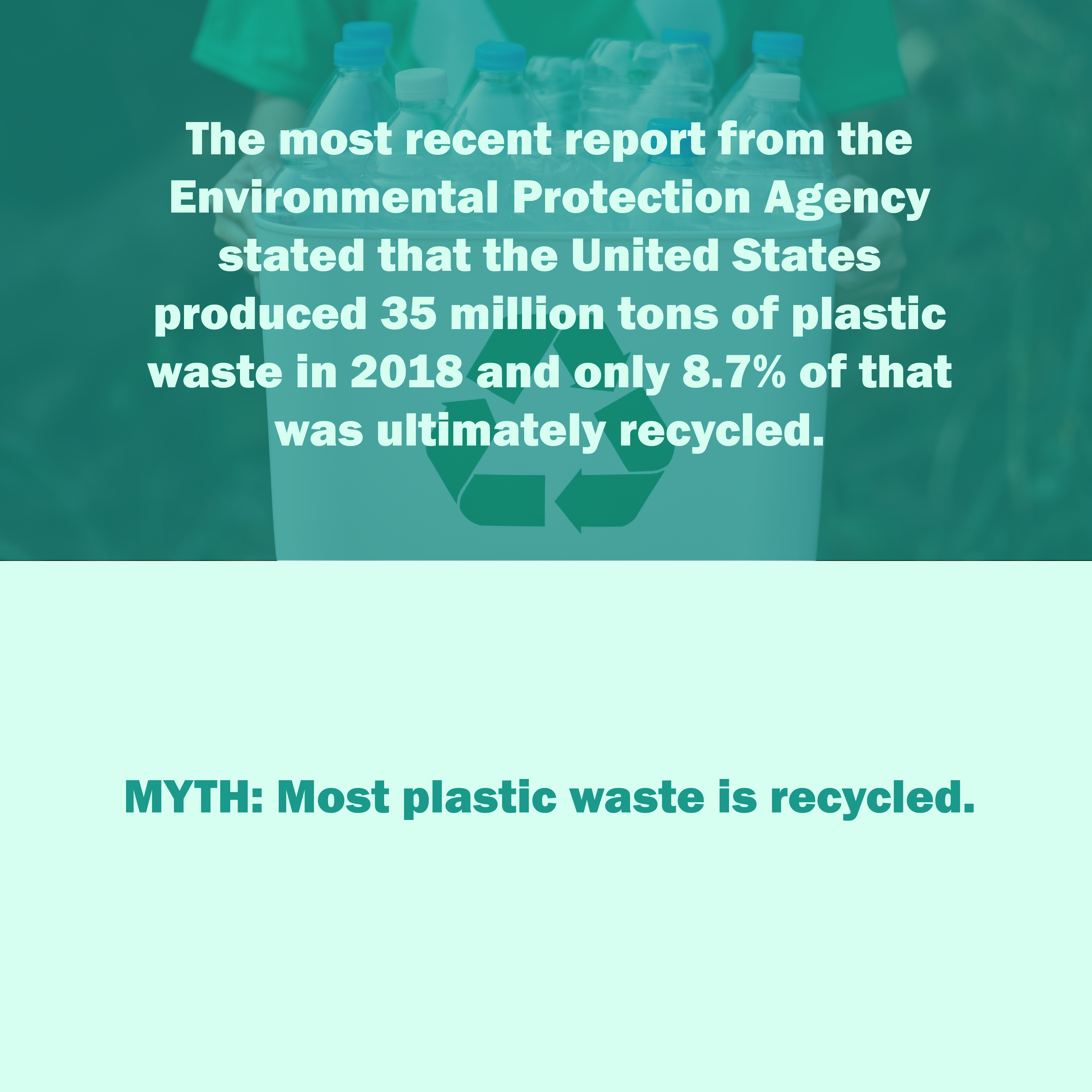 The most recent report from the Environmental Protection Agency stated that the United States produced 35 million tons of plastic waste in 2018 and only 8.7% of that was ultimately recycled.

MYTH: Most plastic waste is recycled.