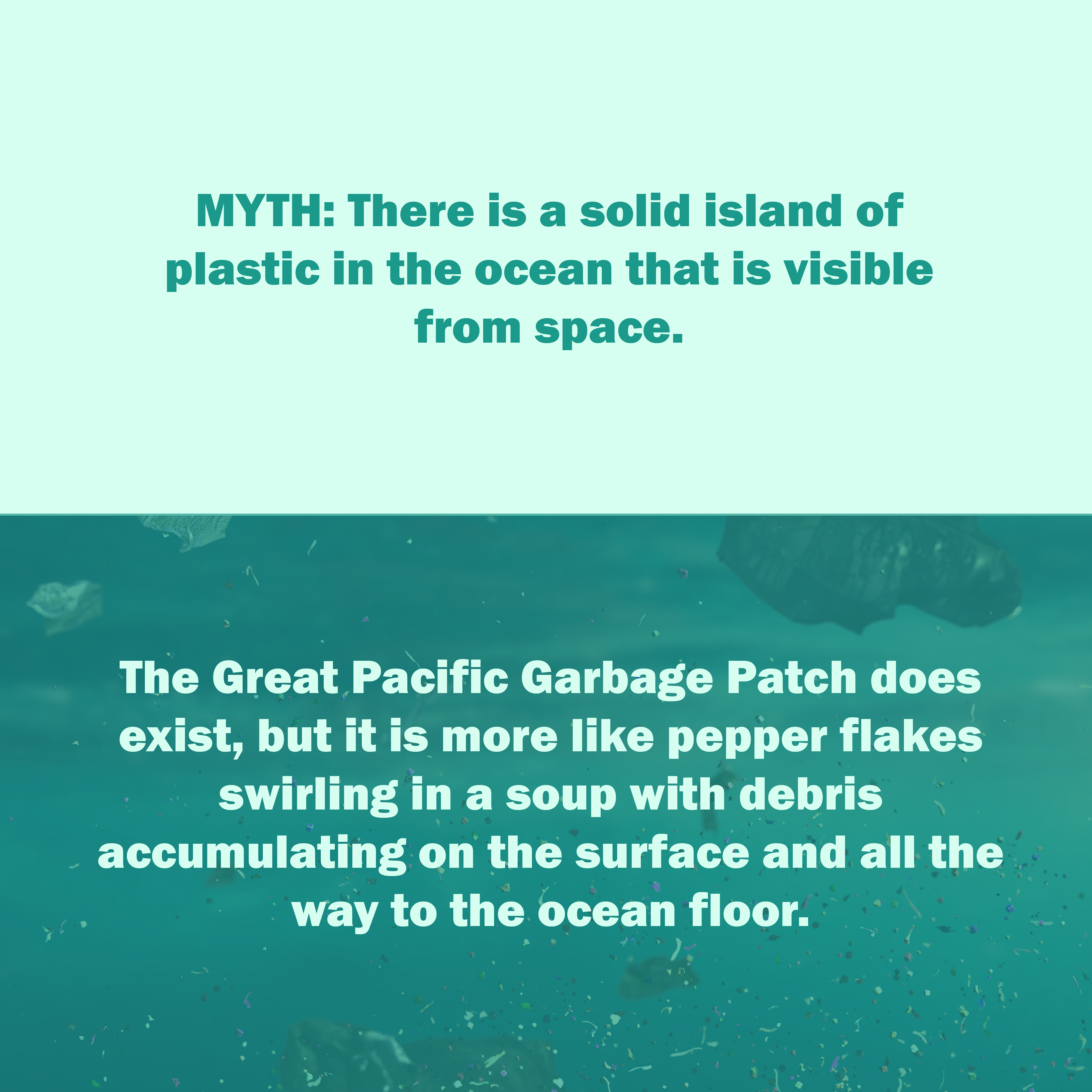 MYTH: There is a solid island of plastic in the ocean that is visible from space.

The Great Pacific Garbage Patch does exist, but it is more like pepper flakes swirling in a soup with debris accumulating on the surface and all the way to the ocean floor.